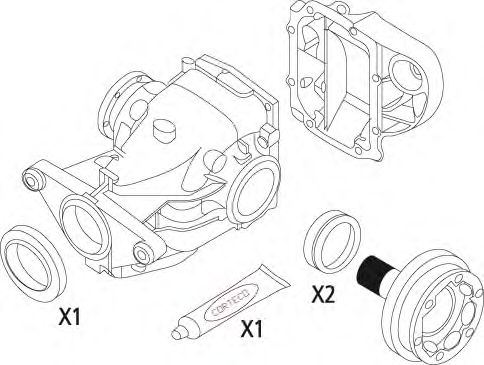 X1

CORTECO

X1

X2